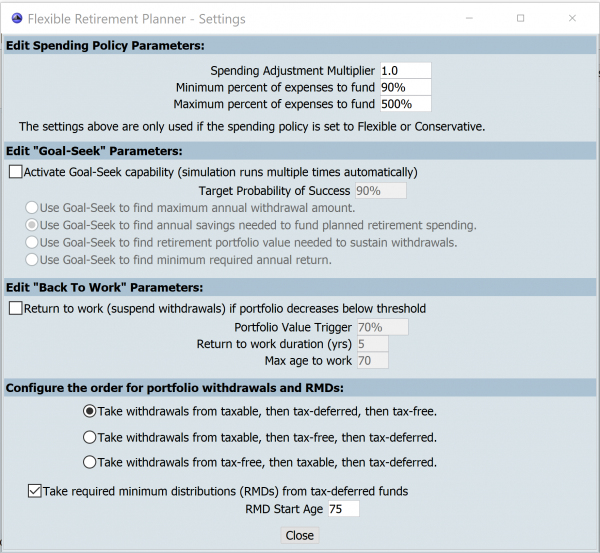 Flexible Retirement Planner - Settings

Edit Spending Policy Parameters:

Spending Adjustment Multiplier 1.0
Minimum percent of expenses to fund 90%
Maximum percent of expenses to fund 500%

The settings above are only used if the spending policy is set to Flexible or Conservative.

Edit "Goal-Seek" Parameters:

Activate Goal-Seek capability (simulation runs multiple times automatically)
Target Probability of Success 90%
Use Goal-Seek to find maximum annual withdrawal amount.
Use Goal-Seek to find annual savings needed to fund planned retirement spending.
Use Goal-Seek to find retirement portfolio value needed to sustain withdrawals.
Use Goal-Seek to find minimum required annual return.

Edit "Back To Work" Parameters:

Return to work (suspend withdrawals) if portfolio decreases below threshold
Portfolio Value Trigger 70%
Return to work duration (yrs) 5
Max age to work 70

Configure the order for portfolio withdrawals and RMDs:

Take withdrawals from taxable, then tax-deferred, then tax-free.
Take withdrawals from taxable, then tax-free, then tax-deferred.
Take withdrawals from tax-free, then taxable, then tax-deferred.

Take required minimum distributions (RMDs) from tax-deferred funds
RMD Start Age 75

Close